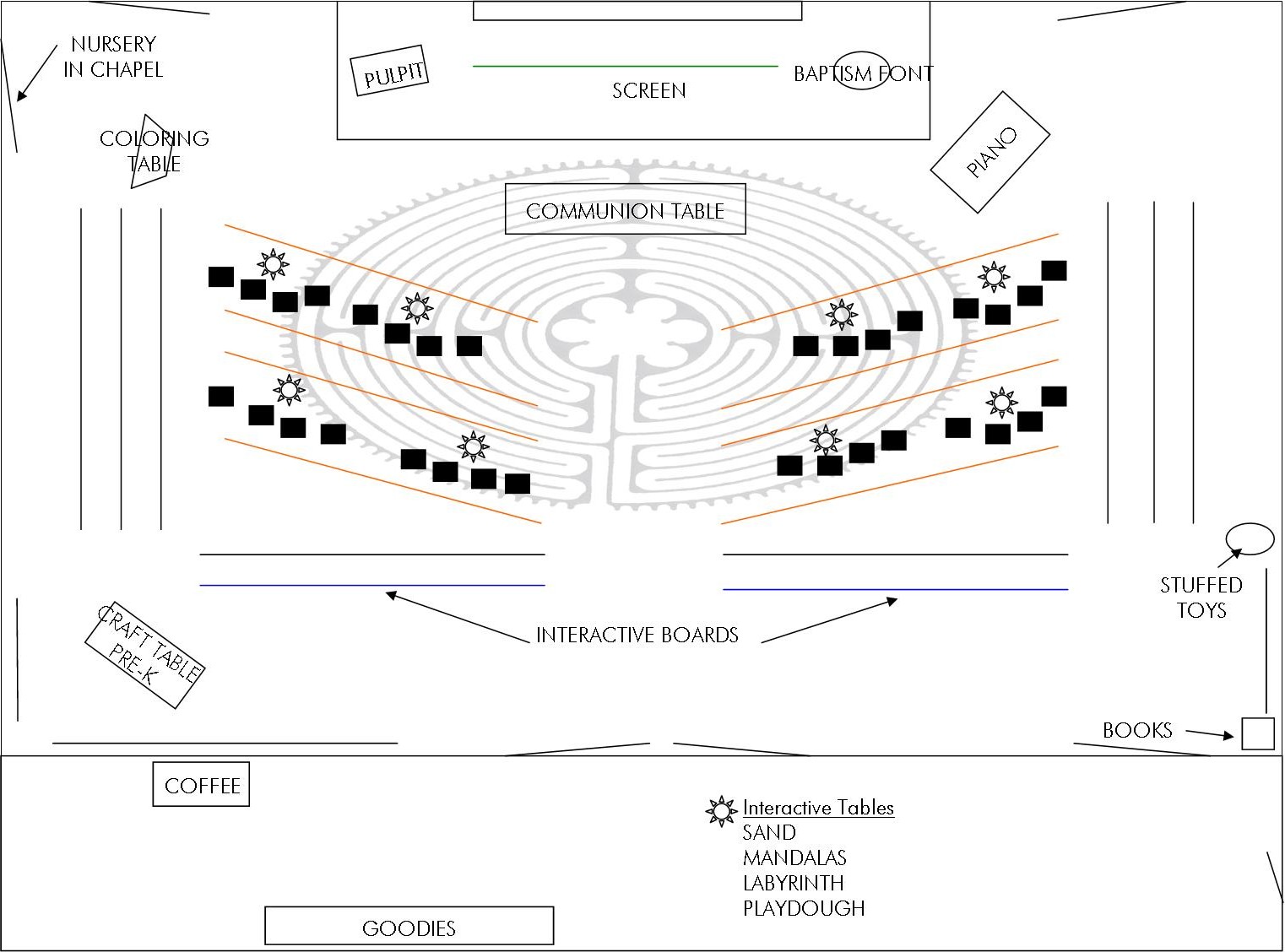 NURSERY IN CHAPEL

PULPIT

SCREEN

BAPTISM FONT

COLORING TABLE

PIANO

COMMUNION TABLE

STUFFED TOYS

INTERACTIVE BOARDS

CRAFT TABLE PRE-K

BOOKS

COFFEE

Interactive Tables
SAND
MANDALAS
LABYRINTH
PLAYDOUGH

GOODIES