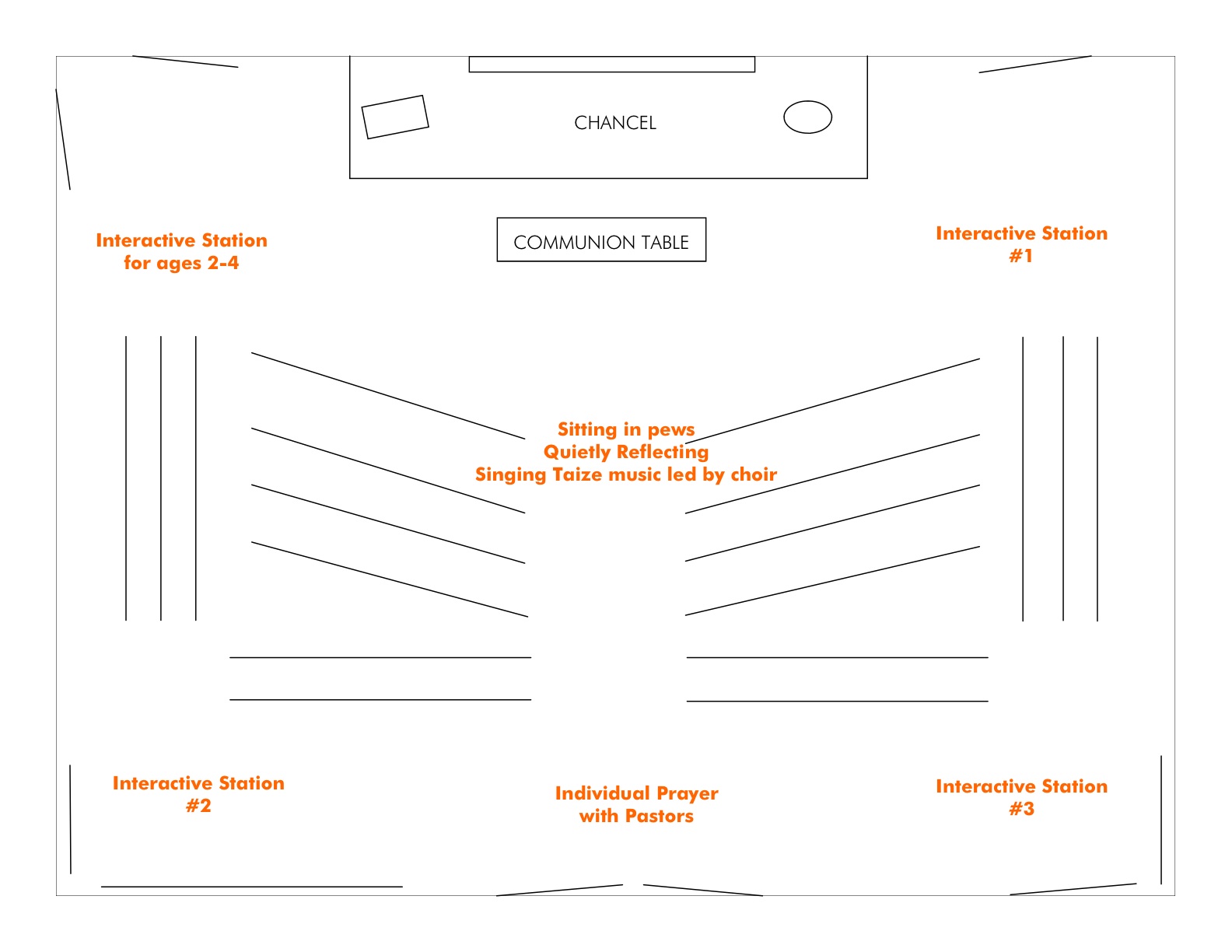 CHANCEL

Interactive Station
for ages 2-4

COMMUNION TABLE

Interactive Station
#1

Sitting in pews
Quietly Reflecting
Singing Taize music led by choir

Interactive Station
#2

Individual Prayer
with Pastors

Interactive Station
#3