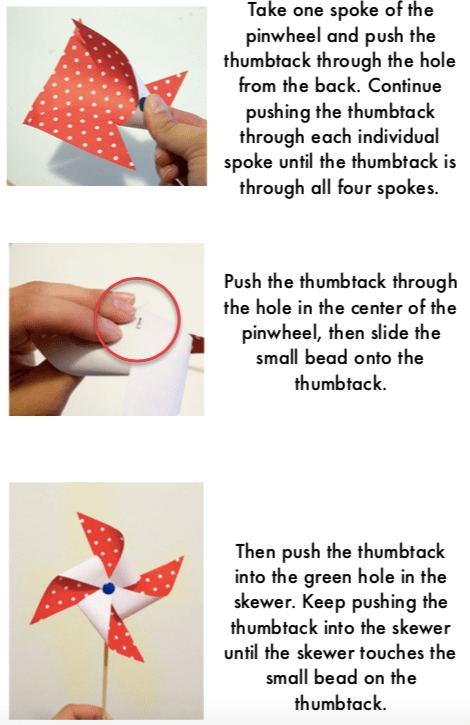 Take one spoke of the pinwheel and push the thumbtack through the hole from the back. Continue pushing the thumbtack through each individual spoke until the thumbtack is through all four spokes.

Push the thumbtack through the hole in the center of the pinwheel, then slide the small bead onto the thumbtack.

Then push the thumbtack into the green hole in the skewer. Keep pushing the thumbtack into the skewer until the skewer touches the small bead on the thumbtack.